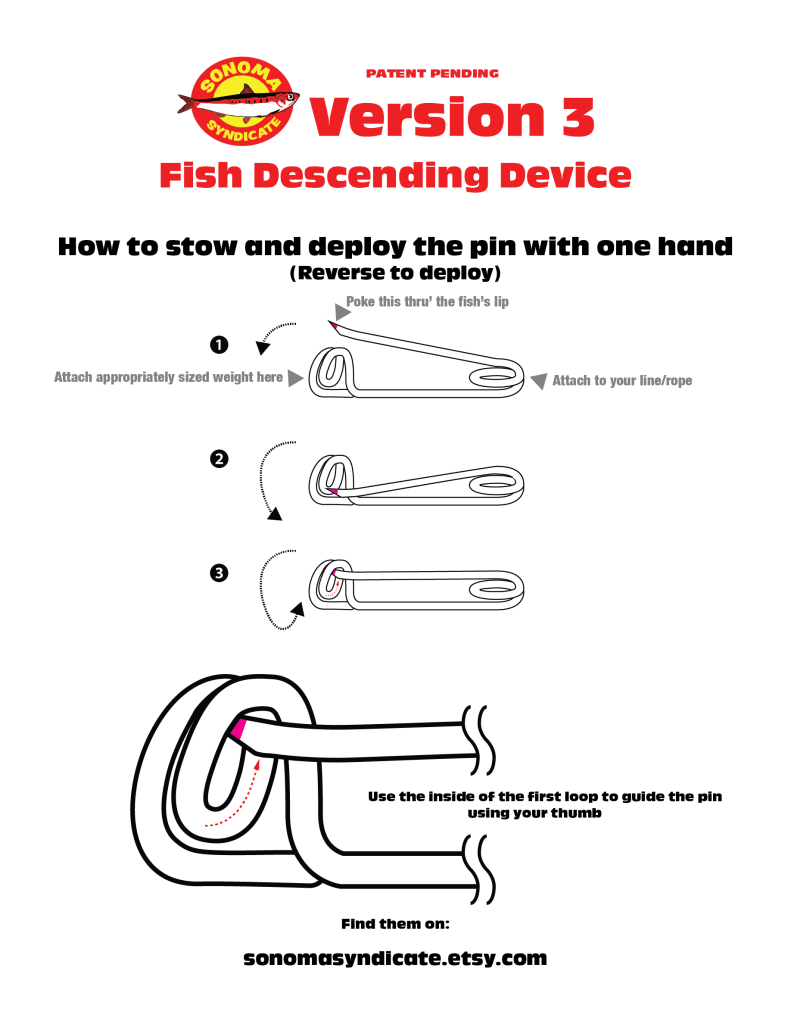 SONOMA SYNDICATE

PATENT PENDING

Version 3

Fish Descending Device

How to stow and deploy the pin with one hand
(Reverse to deploy)

Poke this thru' the fish's lip

1

Attach appropriately sized weight here

Attach to your line/rope

2

3

Use the inside of the first loop to guide the pin using your thumb

Find them on:

sonomasyndicate.etsy.com